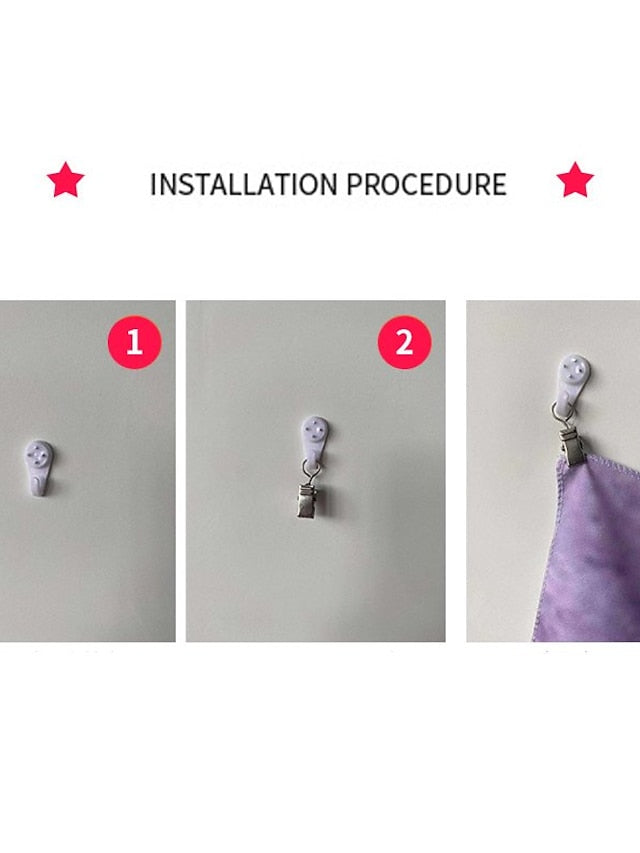 INSTALLATION PROCEDURE

1

2